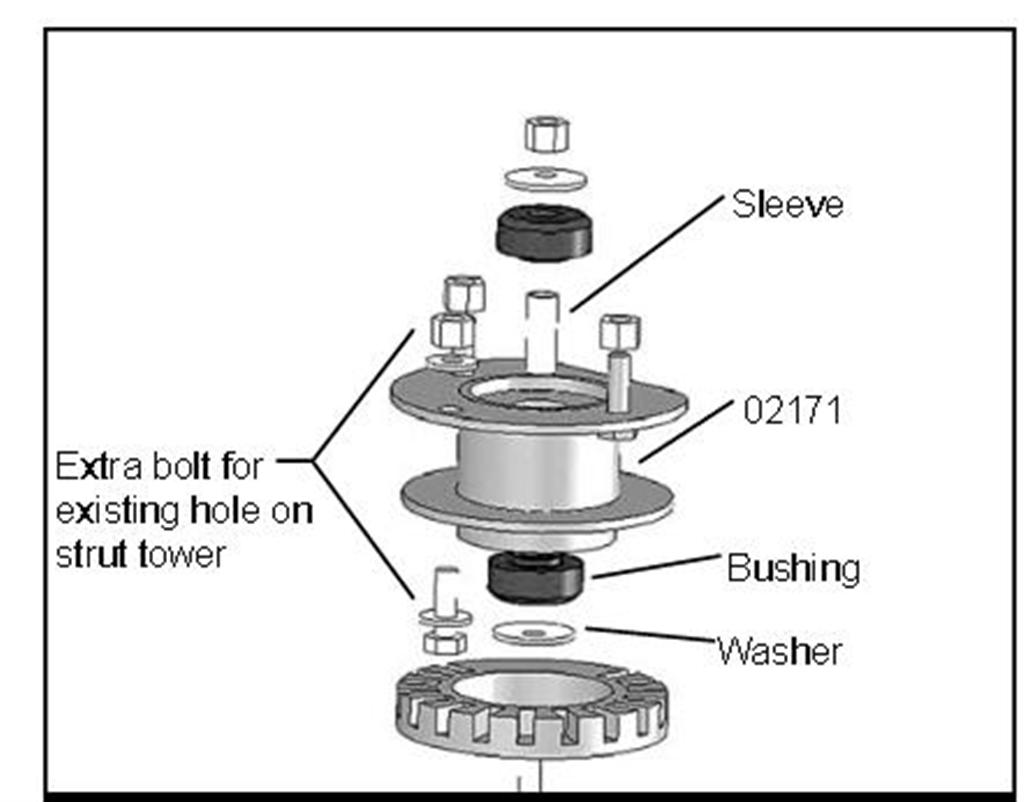 Sleeve

02171

Extra bolt for existing hole on strut tower

Bushing

Washer